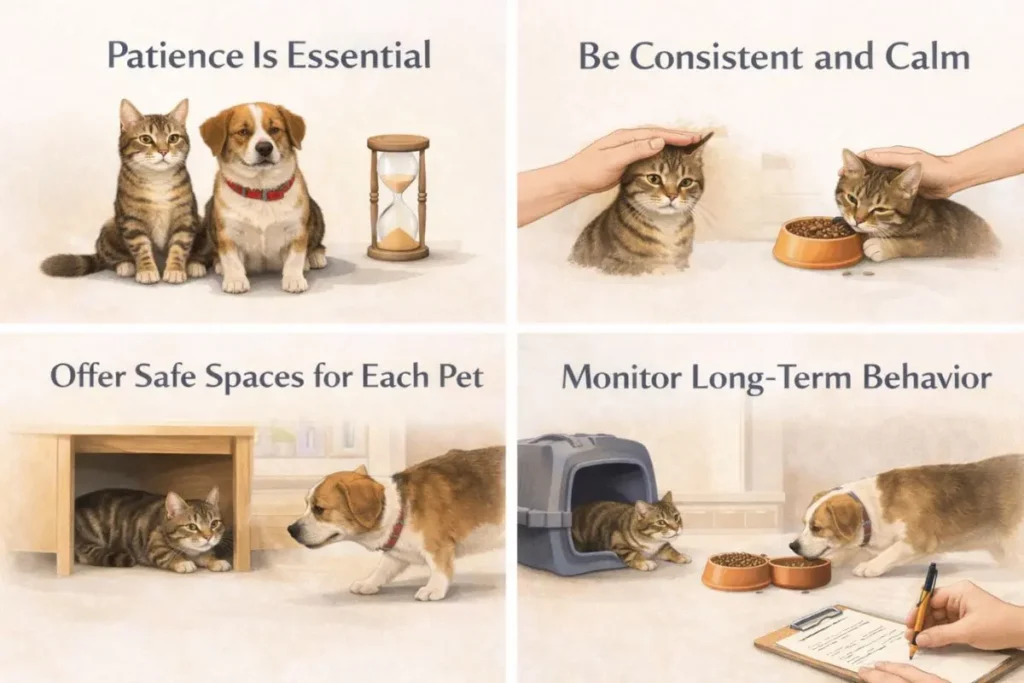 Patience Is Essential

Be Consistent and Calm

Offer Safe Spaces for Each Pet

Monitor Long-Term Behavior