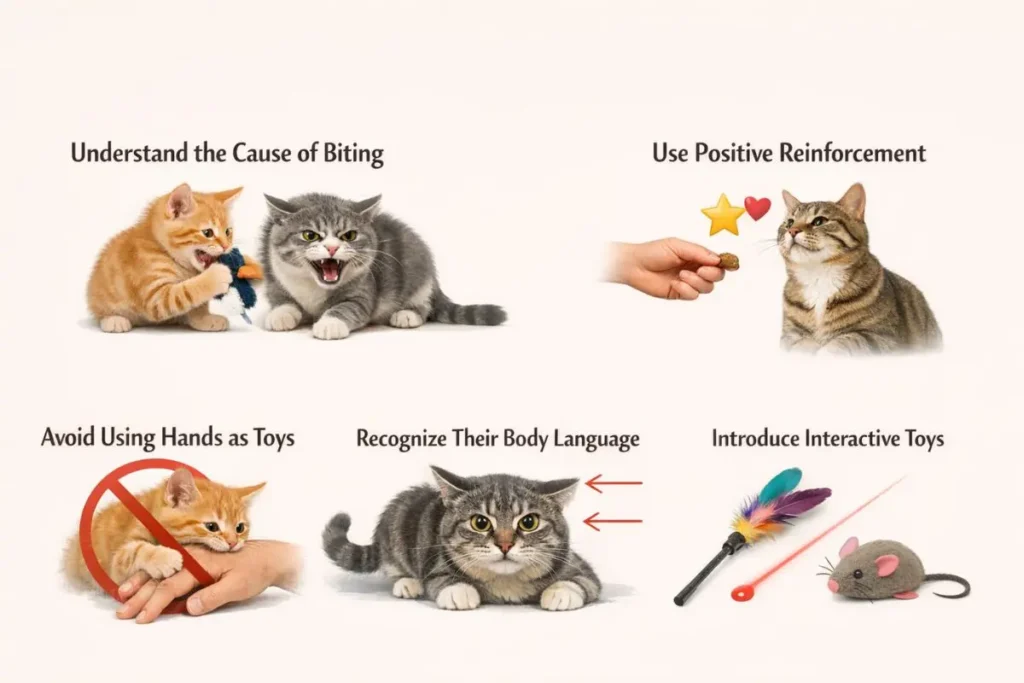 Understand the Cause of Biting

Use Positive Reinforcement

Avoid Using Hands as Toys

Recognize Their Body Language

Introduce Interactive Toys